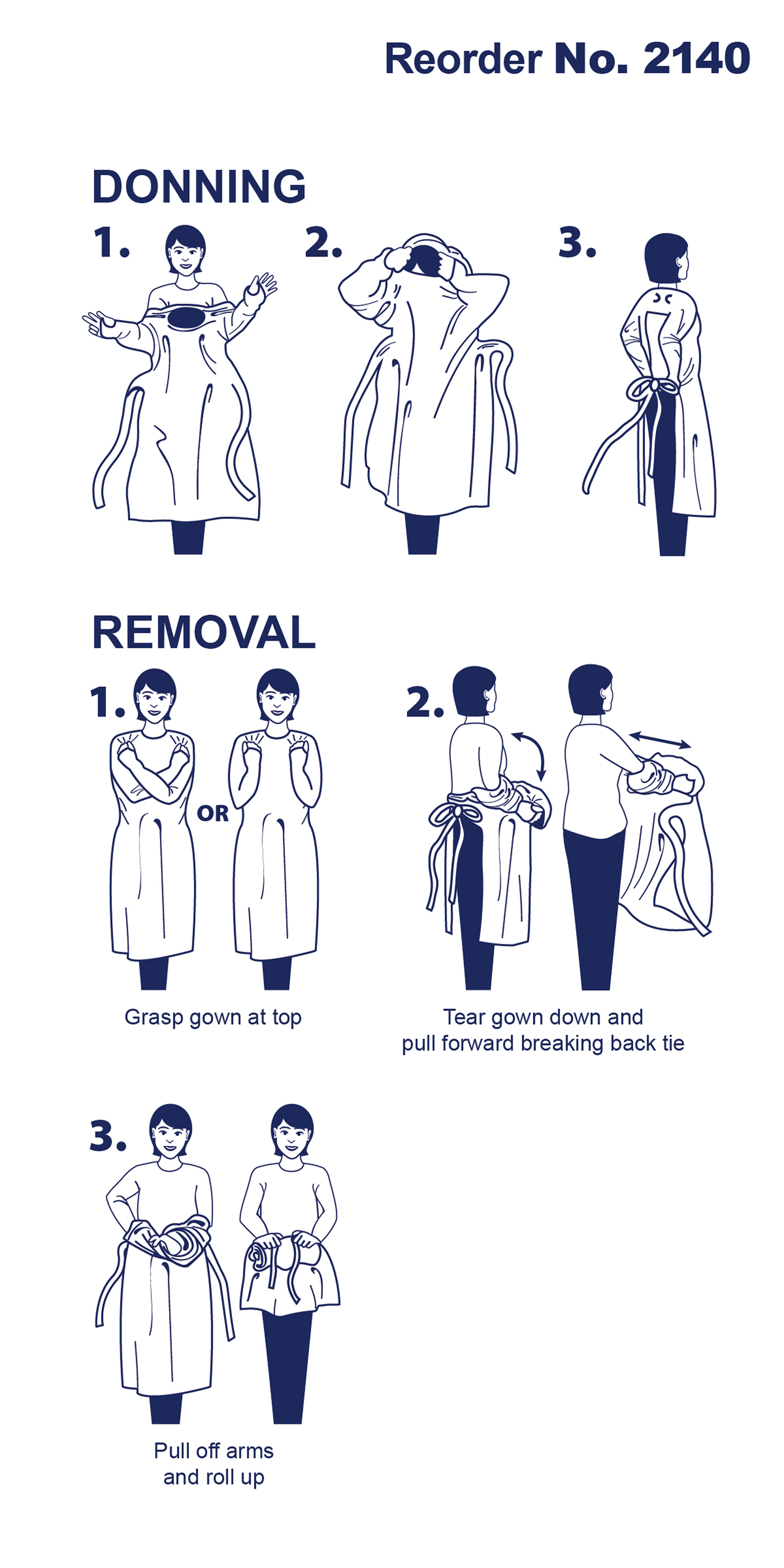 Reorder No. 2140

DONNING

1.

2.

3.

REMOVAL

1.

OR

Grasp gown at top

2.

Tear gown down and pull forward breaking back tie

3.

Pull off arms and roll up