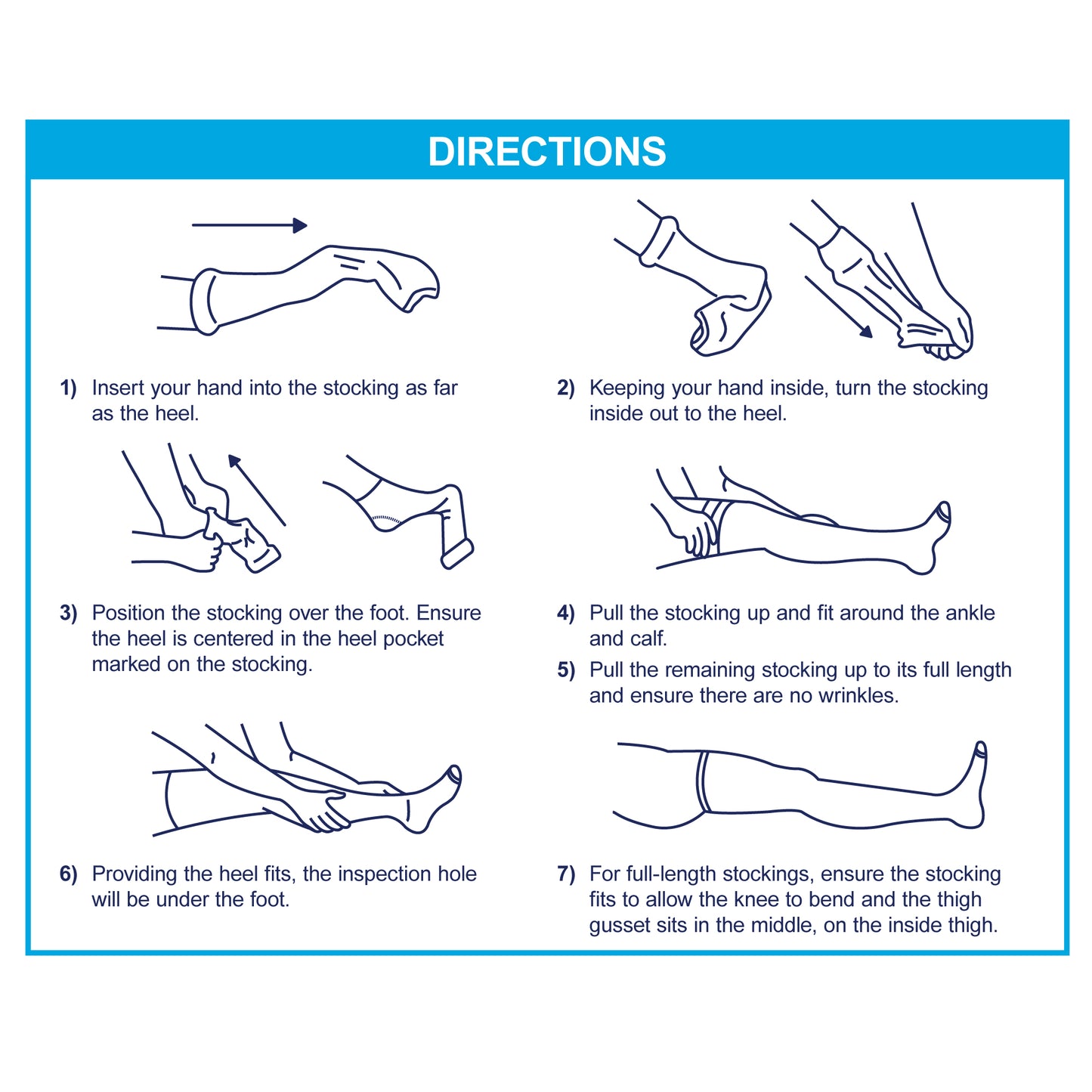 DIRECTIONS

1) Insert your hand into the stocking as far as the heel.

2) Keeping your hand inside, turn the stocking inside out to the heel.

3) Position the stocking over the foot. Ensure the heel is centered in the heel pocket marked on the stocking.

4) Pull the stocking up and fit around the ankle and calf.

5) Pull the remaining stocking up to its full length and ensure there are no wrinkles.

6) Providing the heel fits, the inspection hole will be under the foot.

7) For full-length stockings, ensure the stocking fits to allow the knee to bend and the thigh gusset sits in the middle, on the inside thigh.