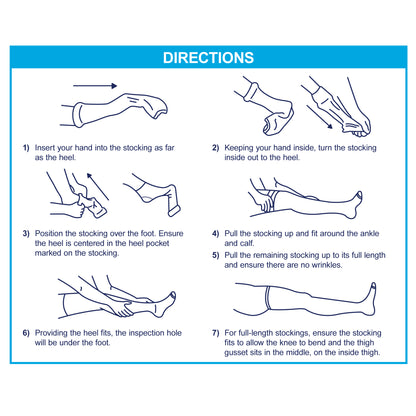 DIRECTIONS

1) Insert your hand into the stocking as far as the heel.

2) Keeping your hand inside, turn the stocking inside out to the heel.

3) Position the stocking over the foot. Ensure the heel is centered in the heel pocket marked on the stocking.

4) Pull the stocking up and fit around the ankle and calf.

5) Pull the remaining stocking up to its full length and ensure there are no wrinkles.

6) Providing the heel fits, the inspection hole will be under the foot.

7) For full-length stockings, ensure the stocking fits to allow the knee to bend and the thigh gusset sits in the middle, on the inside thigh.