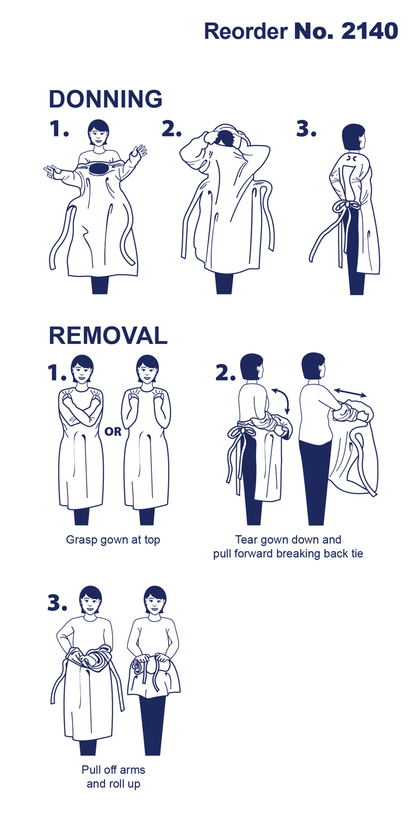 Reorder No. 2140

DONNING

1.

2.

3.

REMOVAL

1.

OR

Grasp gown at top

2.

Tear gown down and pull forward breaking back tie

3.

Pull off arms and roll up